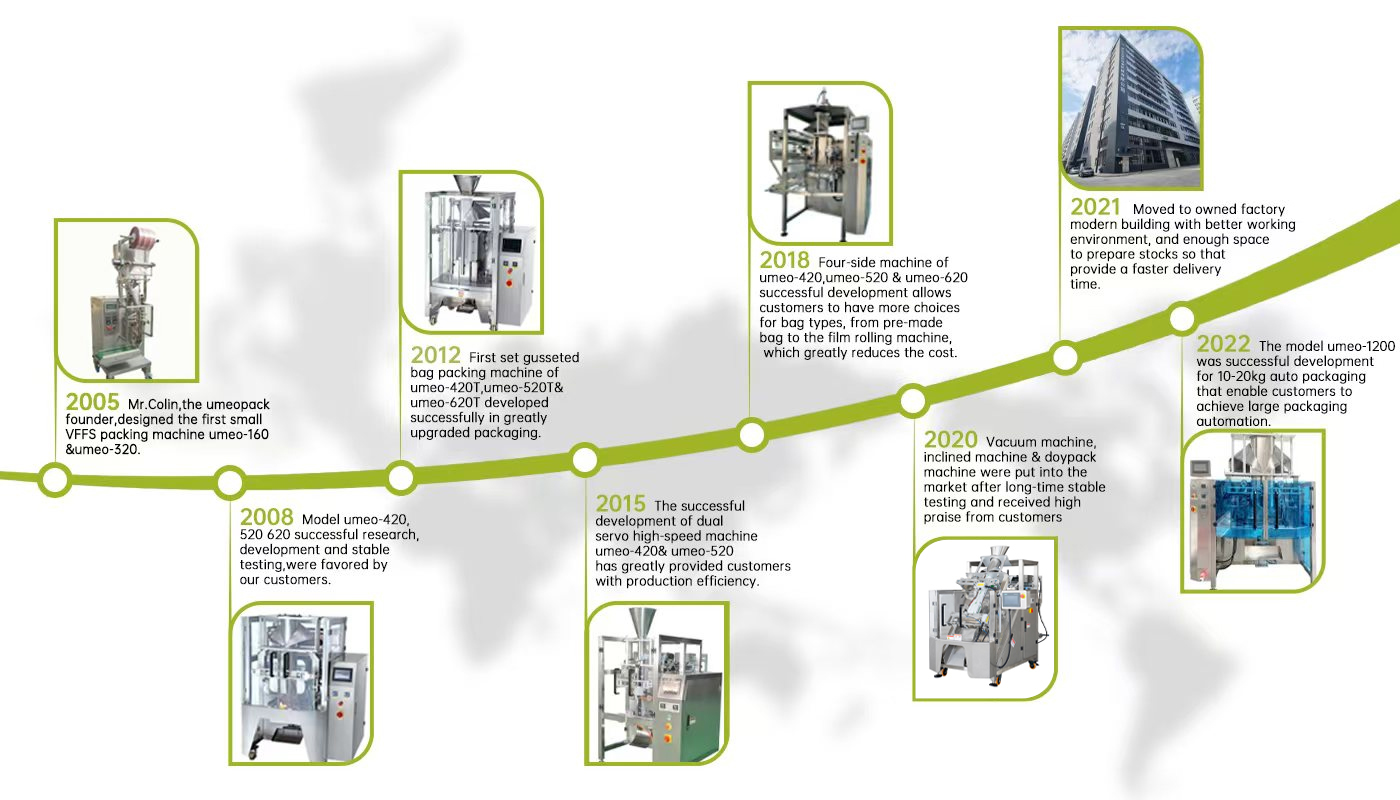 2005 Mr.Colin,the umeopack founder,designed the first small VFFS packing machine umeo-160 &umeo-320.

2008 Model umeo-420, 520 620 successful research, development and stable testing,were favored by our customers.

2012 First set gusseted bag packing machine of umeo-420T,umeo-520T& umeo-620T developed successfully in greatly upgraded packaging.

2015 The successful development of dual servo high-speed machine umeo-420& umeo-520 has greatly provided customers with production efficiency.

2018 Four-side machine of umeo-420,umeo-520 & umeo-620 successful development allows customers to have more choices for bag types, from pre-made bag to the film rolling machine, which greatly reduces the cost.

2020 Vacuum machine, inclined machine & doypack machine were put into the market after long-time stable testing and received high praise from customers

2021 Moved to owned factory modern building with better working environment, and enough space to prepare stocks so that provide a faster delivery time.

2022 The model umeo-1200 was successful development for 10-20kg auto packaging that enable customers to achieve large packaging automation.